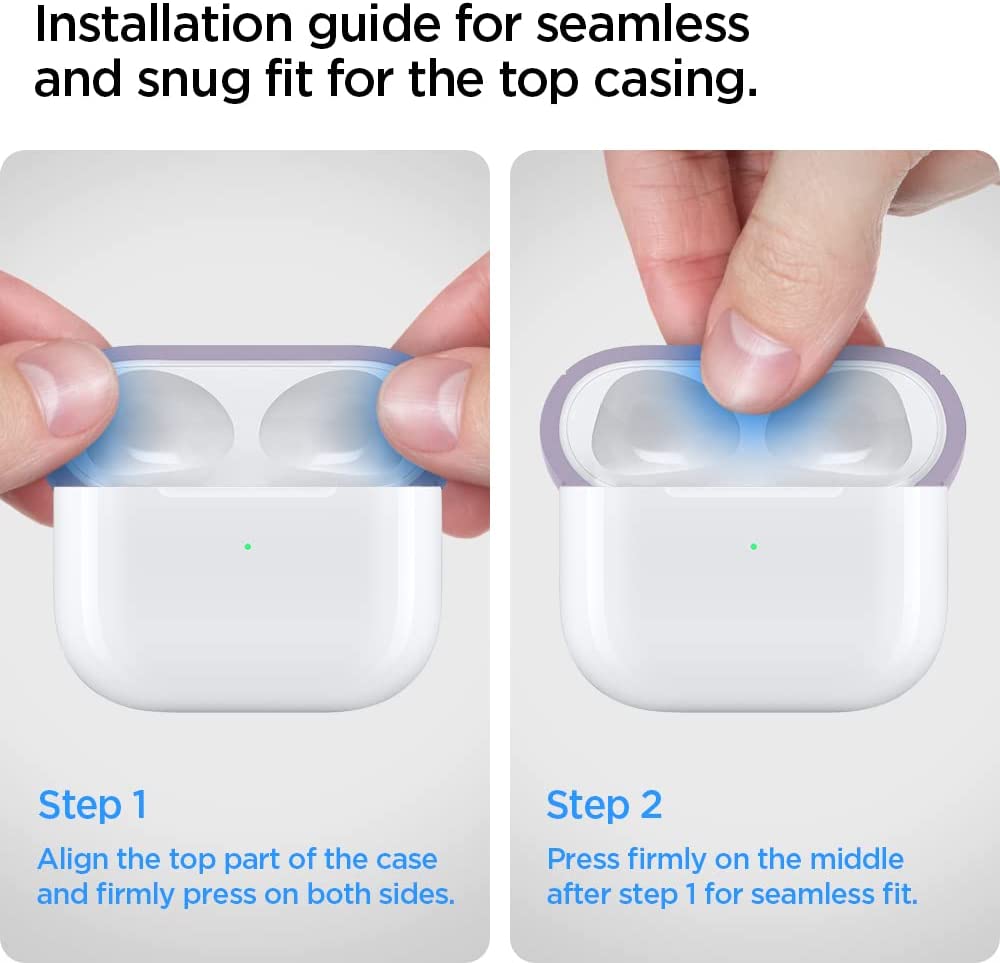 Installation guide for seamless and snug fit for the top casing.

Step 1
Align the top part of the case and firmly press on both sides.

Step 2
Press firmly on the middle after step 1 for seamless fit.